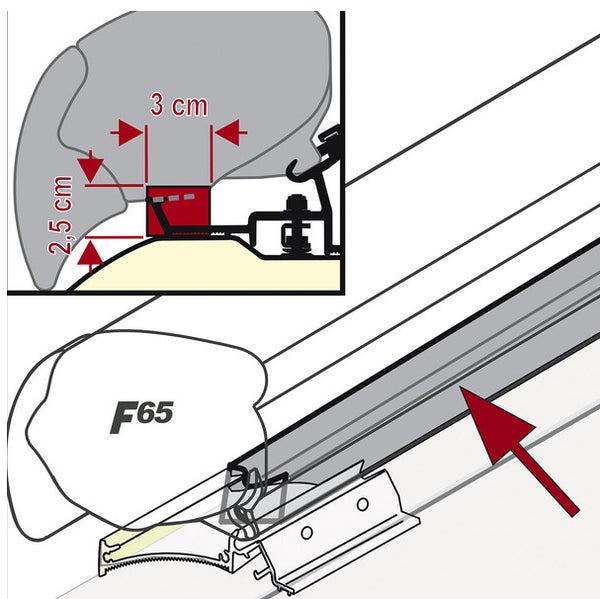 3 cm
2,5 cm
F65