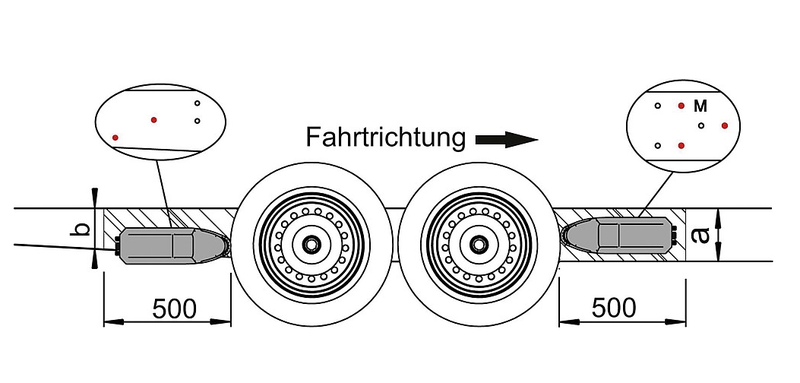 M

Fahrtrichtung

b

a

500

500